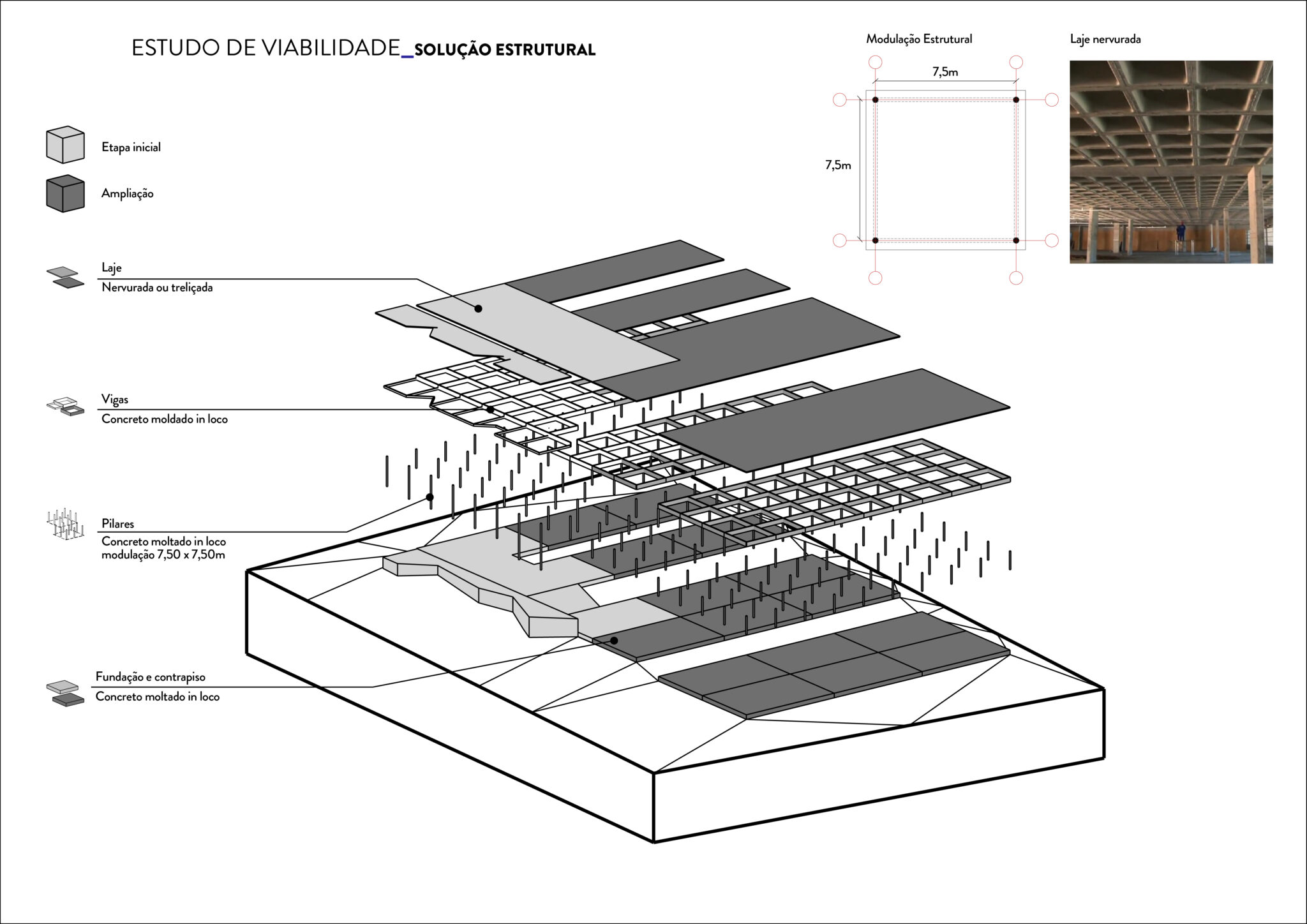 ESTUDO DE VIABILIDADE_SOLUÇÃO ESTRUTURAL

Modulação Estrutural

7,5m

7,5m

Laje nervurada

Etapa inicial

Ampliação

Laje
Nervurada ou treliçada

Vigas
Concreto moldado in loco

Pilares
Concreto moltado in loco
modulação 7,50 x 7,50m

Fundação e contrapiso
Concreto moltado in loco