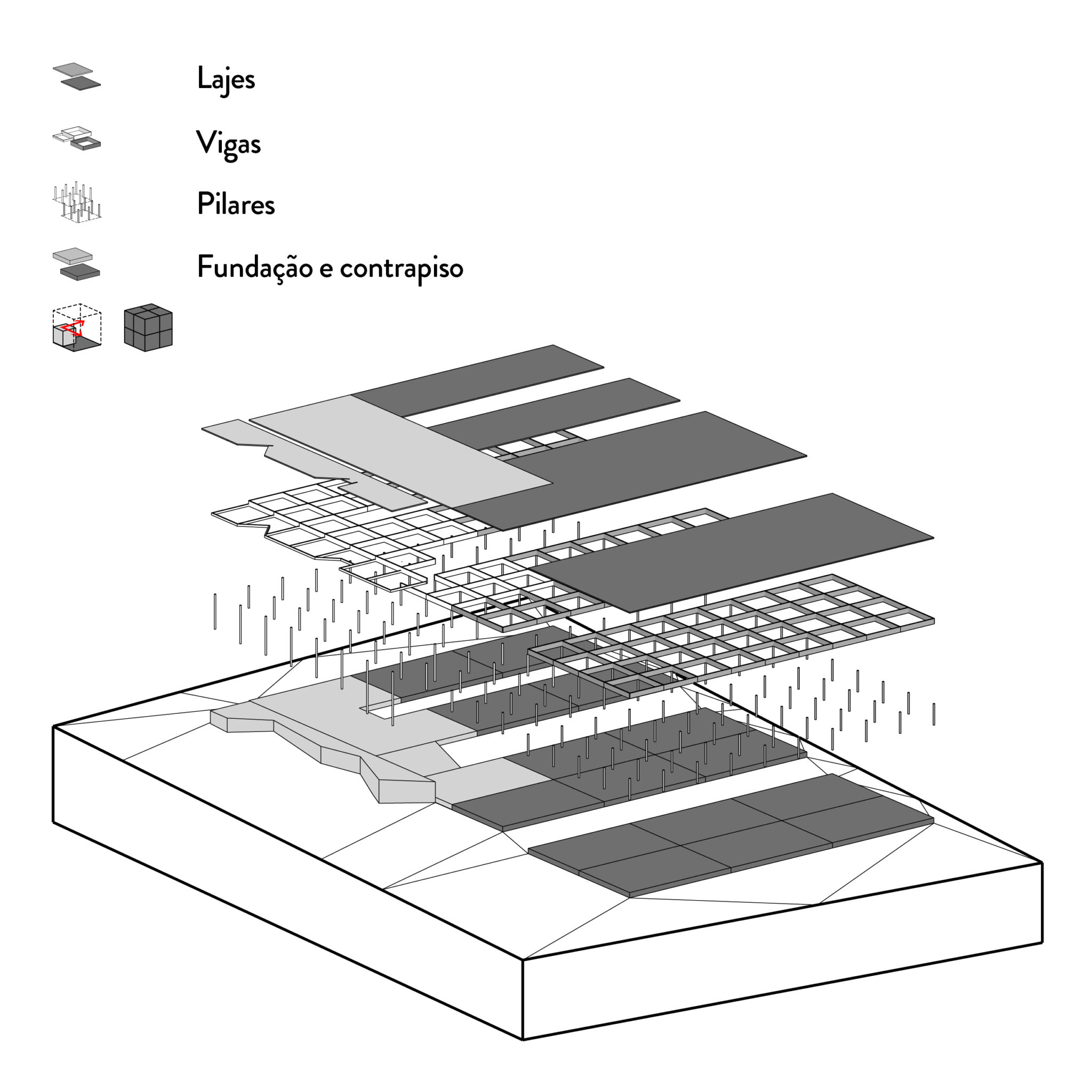 Lajes

Vigas

Pilares

Fundação e contrapiso